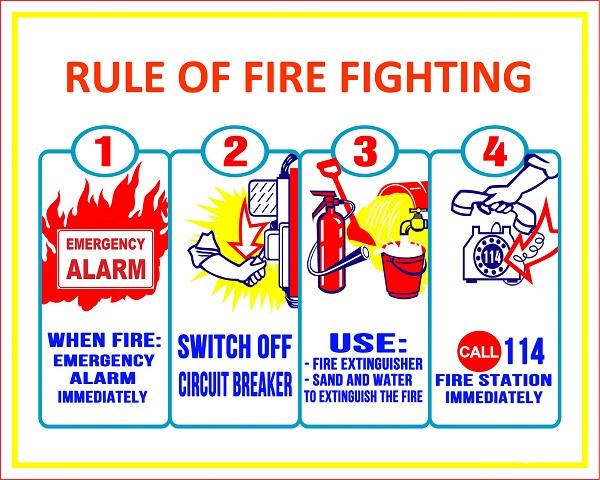 RULE OF FIRE FIGHTING

1

EMERGENCY
ALARM

WHEN FIRE:
EMERGENCY
ALARM
IMMEDIATELY

2

SWITCH OFF
CIRCUIT BREAKER

3

USE:
- FIRE EXTINGUISHER
- SAND AND WATER
TO EXTINGUISH THE FIRE

4

114

CALL 114
FIRE STATION
IMMEDIATELY